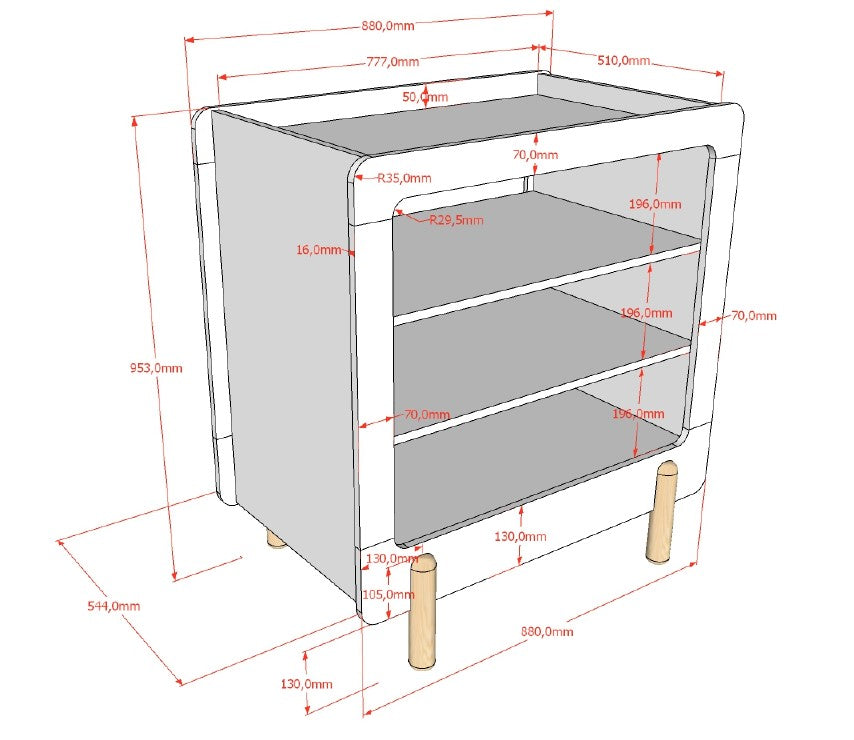 880,0mm
777,0mm
510,0mm
50,0mm
70,0mm
R35,0mm
R29,5mm
196,0mm
16,0mm
196,0mm
70,0mm
953,0mm
70,0mm
196,0mm
130,0mm
130,0mm
105,0mm
544,0mm
880,0mm
130,0mm