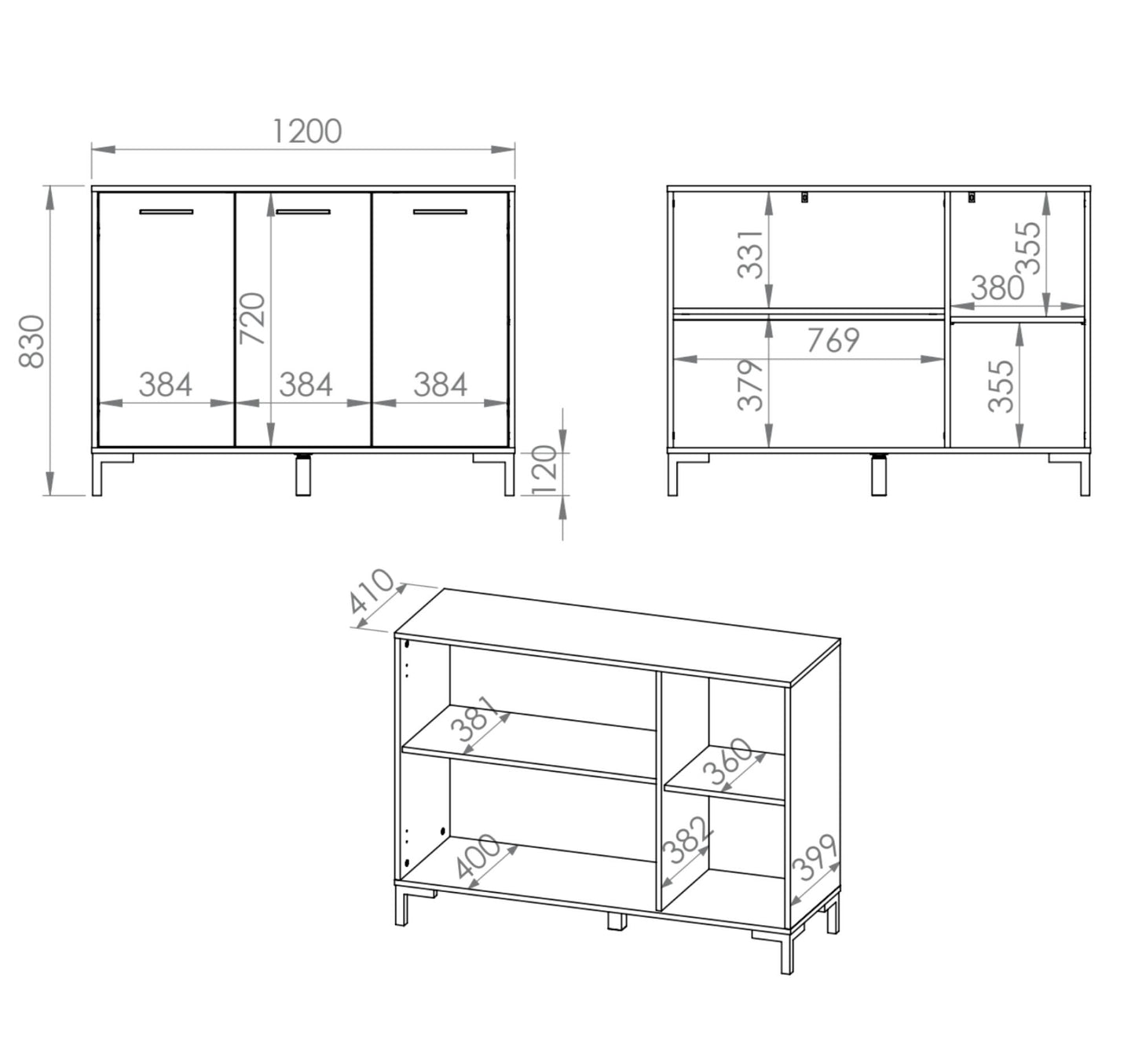 1200

830

720

384 384 384

120

331

355

380

769

379

355

410

381

360

400

382

399