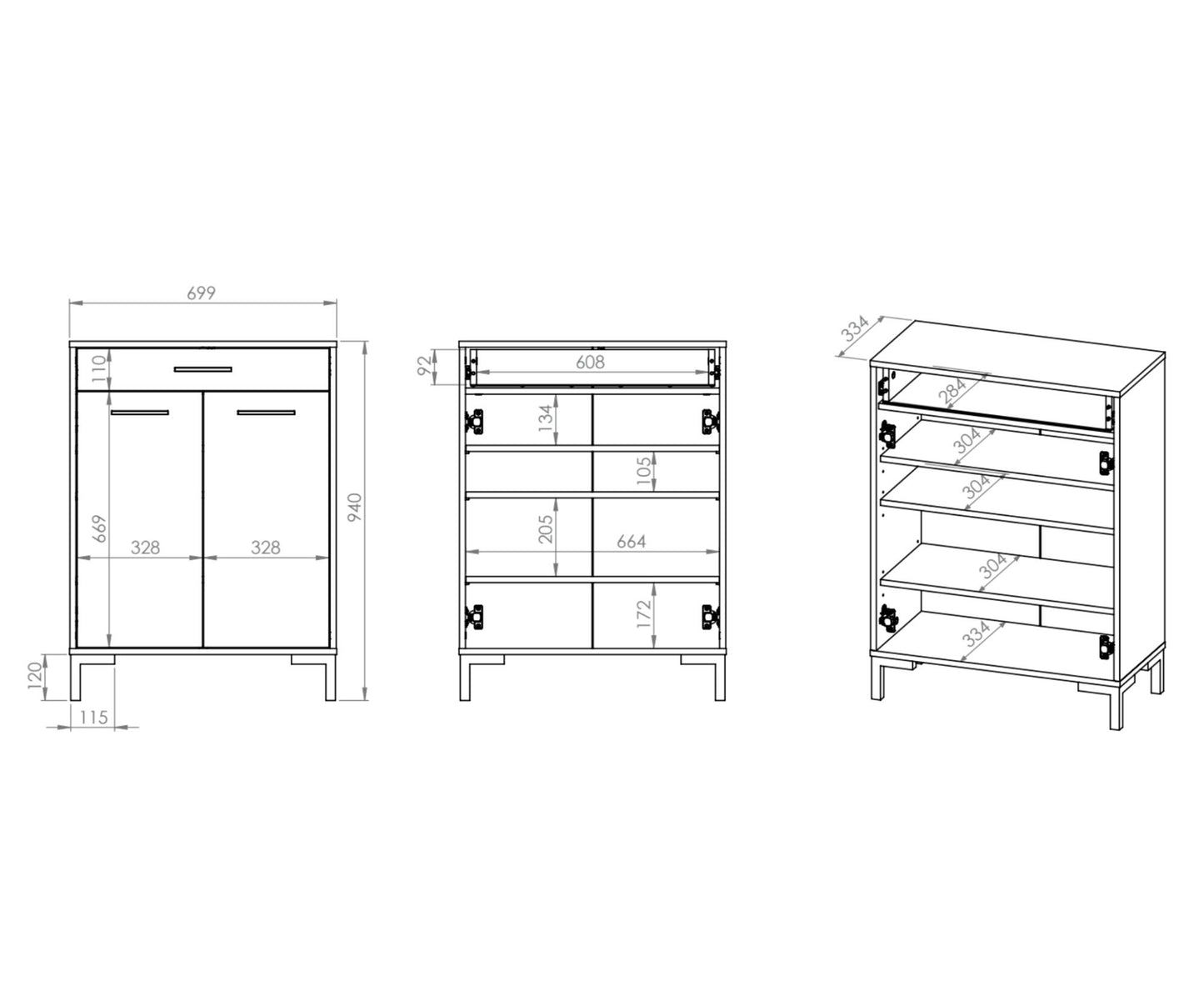 699
110
669
328
328
940
120
115

92
608
134
105
205
664
172

334
284
304
304
304
334