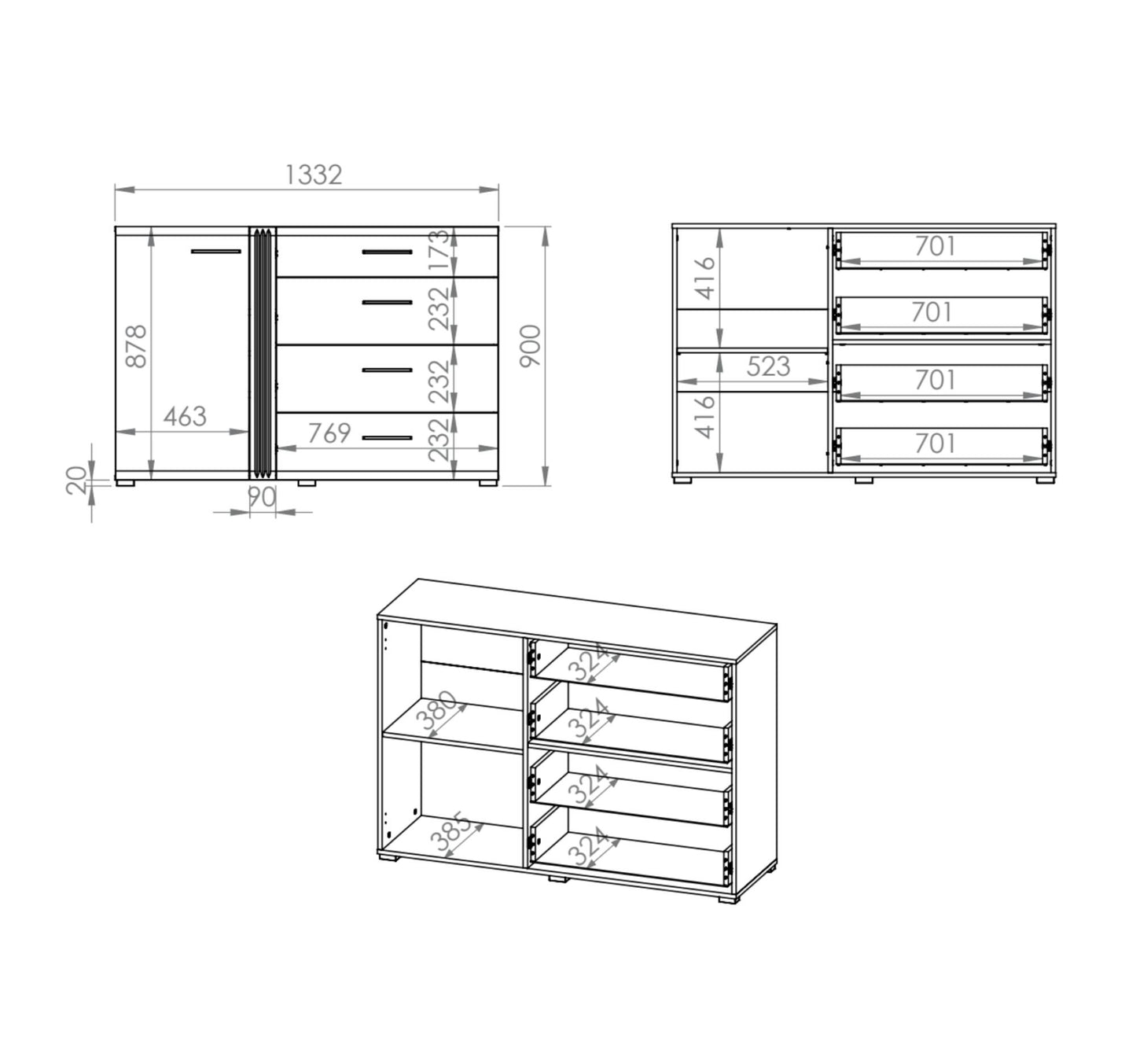 1332

878

463

173

232

232

232

769

900

20

90

416

523

416

701

701

701

701

380

385

324

324

324

324