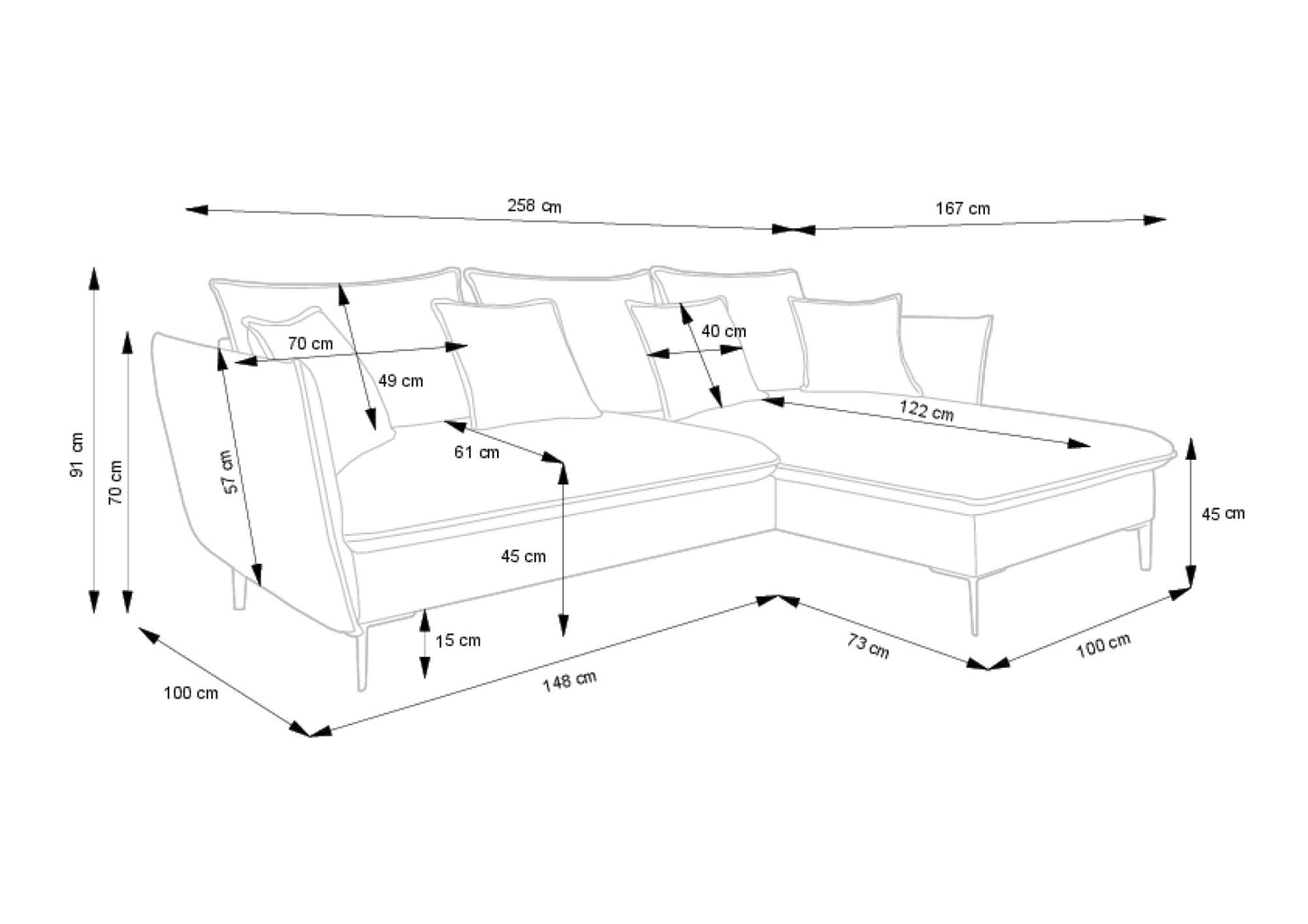 258 cm
167 cm
91 cm
70 cm
70 cm
49 cm
40 cm
57 cm
61 cm
122 cm
45 cm
45 cm
15 cm
100 cm
148 cm
73 cm
100 cm