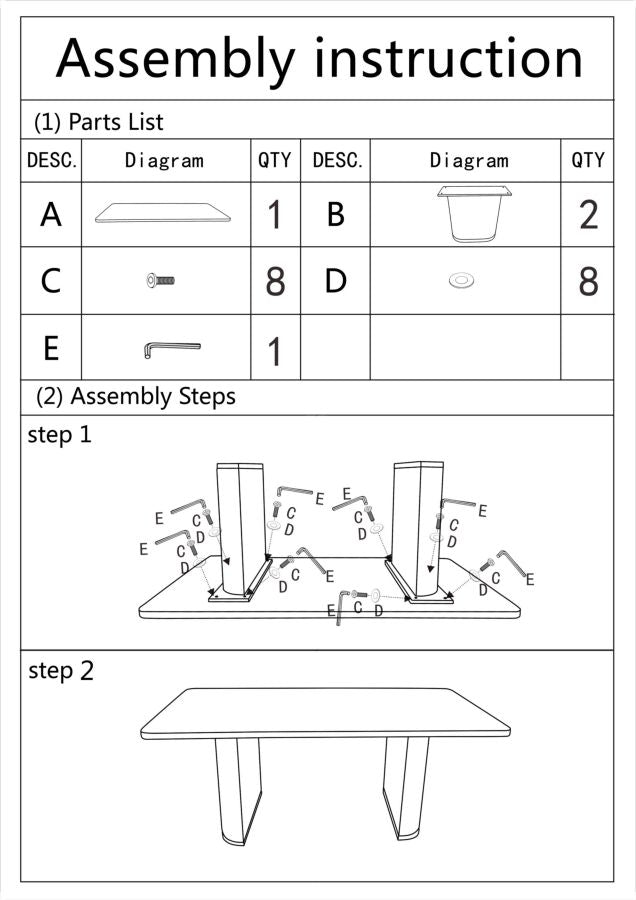 Assembly instruction

(1) Parts List

| DESC. | Diagram | QTY | DESC. | Diagram | QTY |
|---|---|---|---|---|---|
| A | | 1 | B | | 2 |
| C | | 8 | D | | 8 |
| E | | 1 | | | |

(2) Assembly Steps

step 1

E C D E C D E C D E C D E C D E C D E C D E C D

step 2